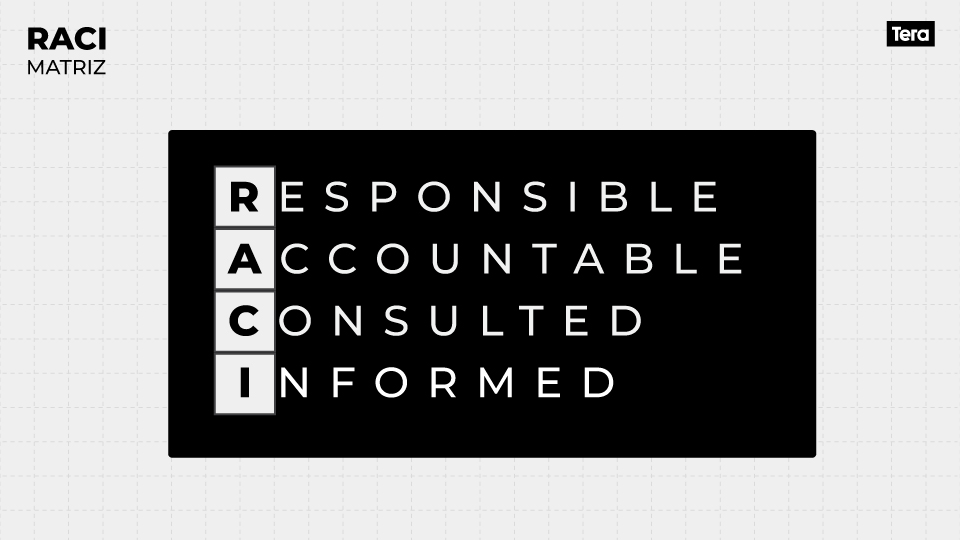 RACI
MATRIZ

Tera

RESPONSIBLE
ACCOUNTABLE
CONSULTED
INFORMED