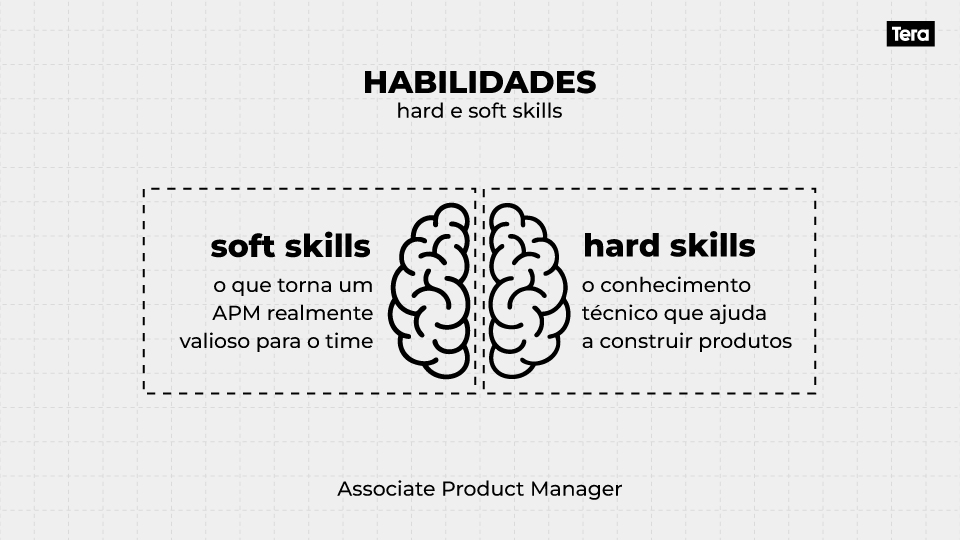 Tera

HABILIDADES
hard e soft skills

soft skills
o que torna um APM realmente valioso para o time

hard skills
o conhecimento técnico que ajuda a construir produtos

Associate Product Manager